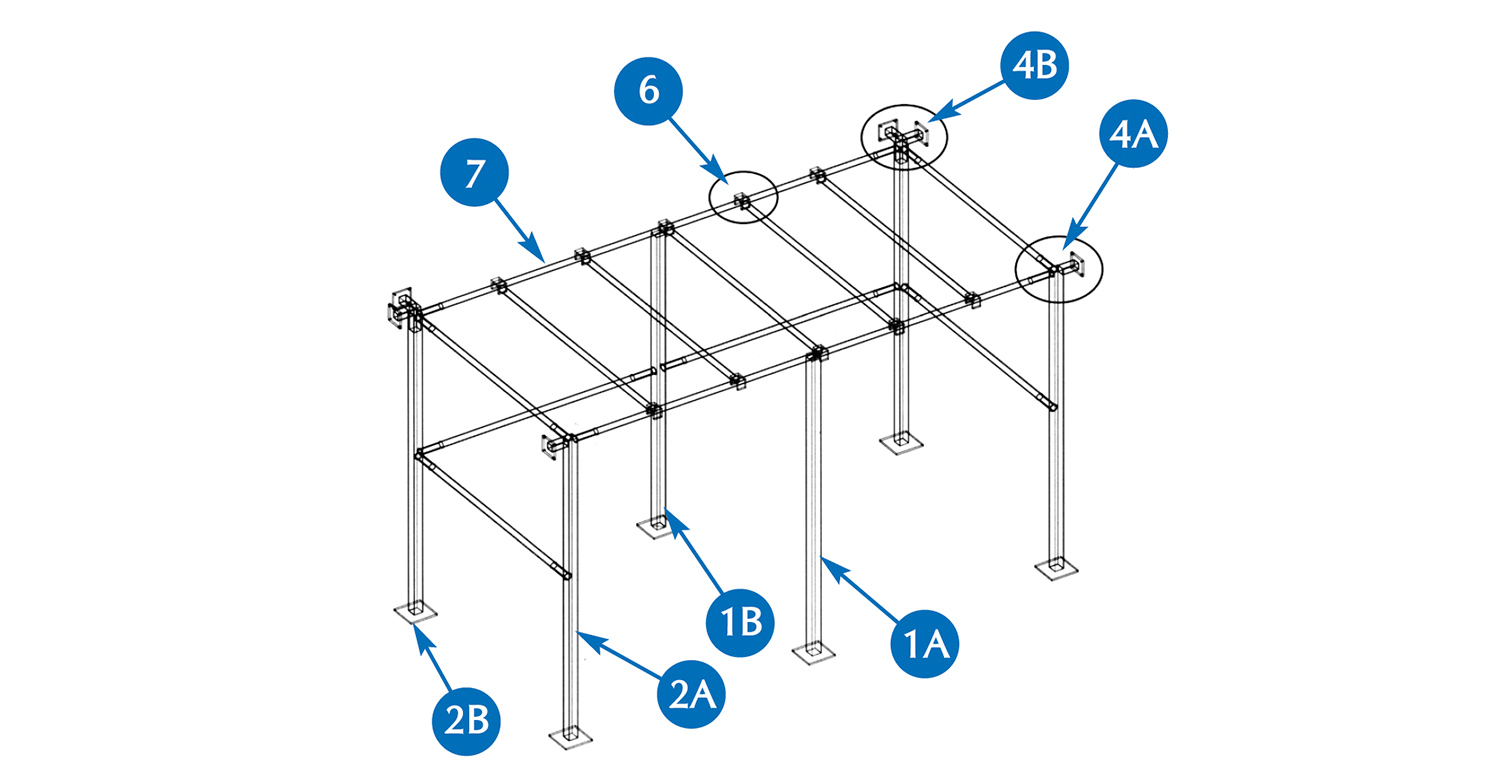 6
4B
4A
7
1B
1A
2A
2B